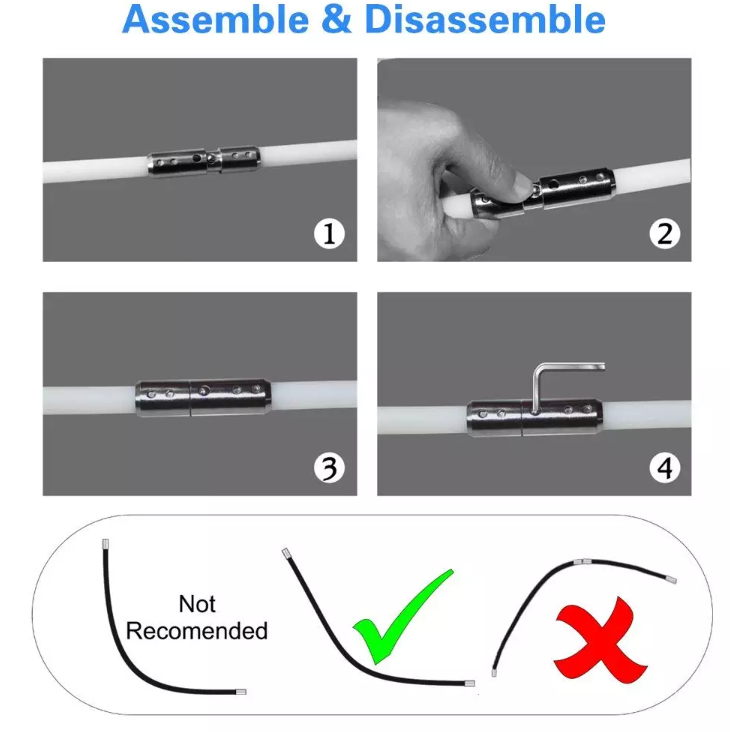 Assemble & Disassemble

1

2

3

4

Not Recomended